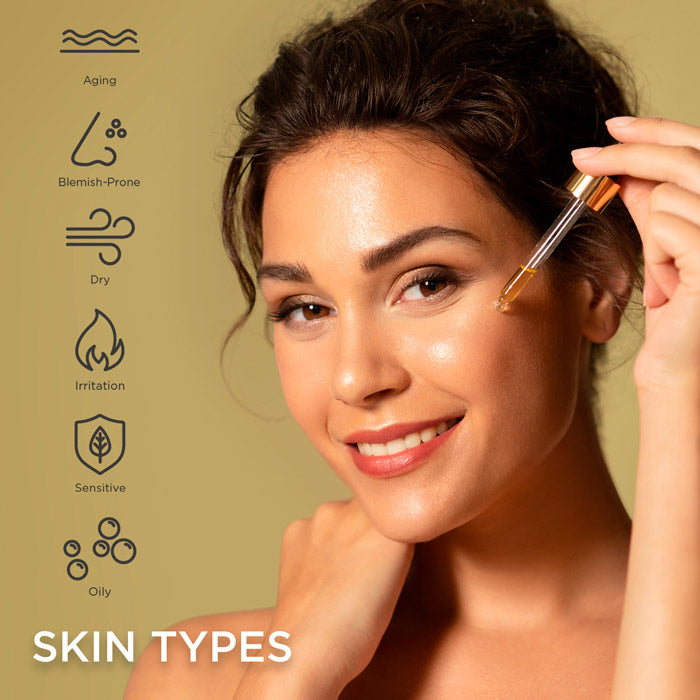 Aging

Blemish-Prone

Dry

Irritation

Sensitive

Oily

SKIN TYPES