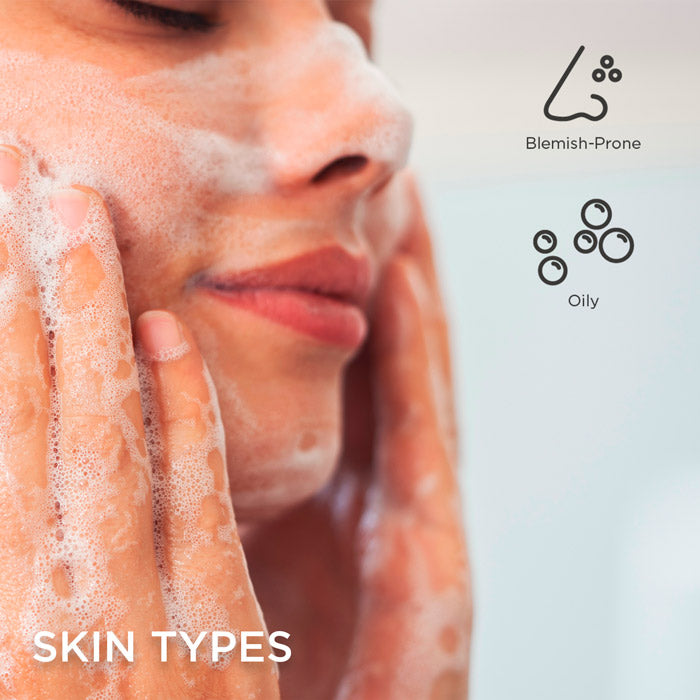 Blemish-Prone

Oily

SKIN TYPES