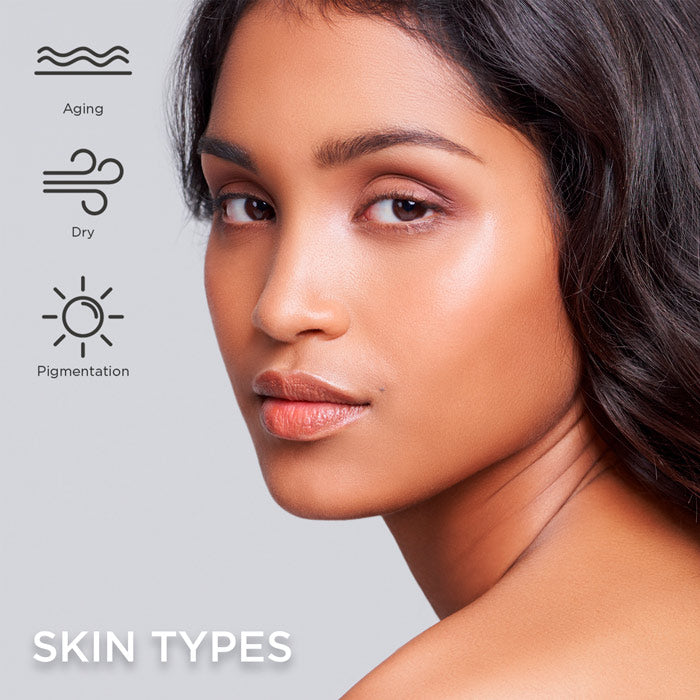 Aging

Dry

Pigmentation

SKIN TYPES