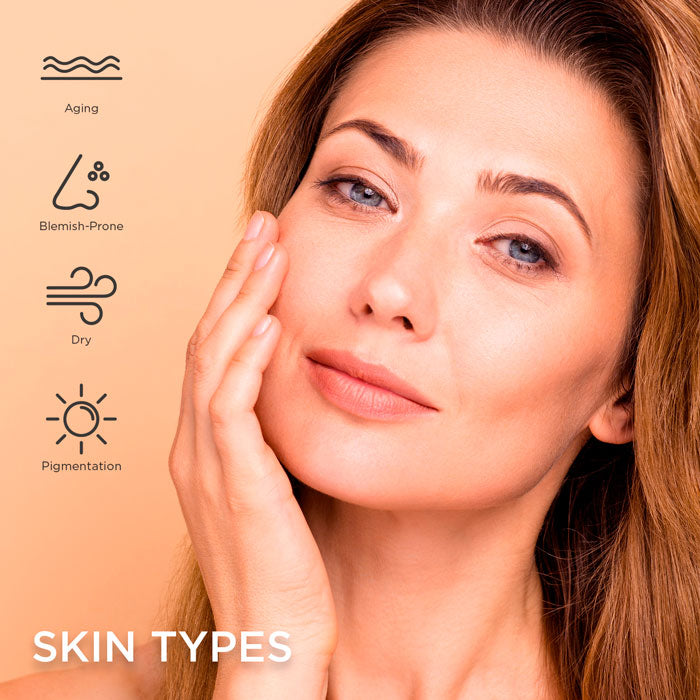 Aging

Blemish-Prone

Dry

Pigmentation

SKIN TYPES