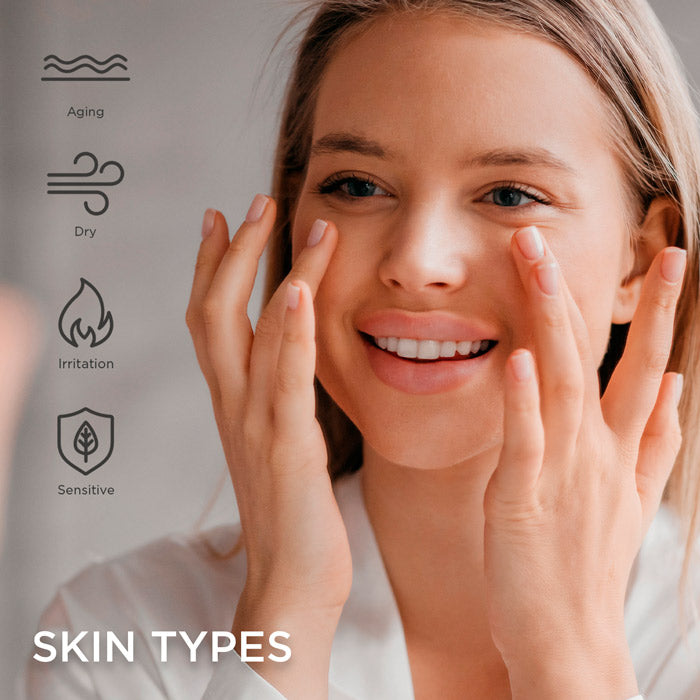 Aging

Dry

Irritation

Sensitive

SKIN TYPES