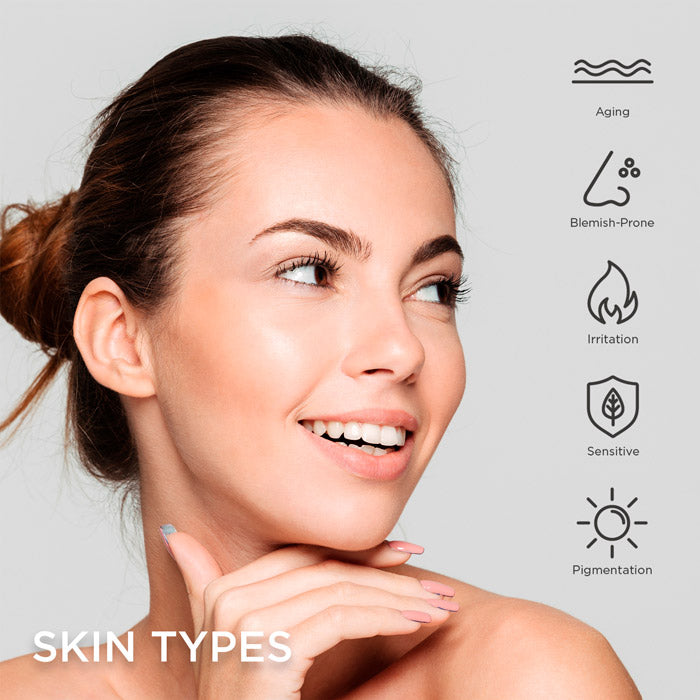 Aging

Blemish-Prone

Irritation

Sensitive

Pigmentation

SKIN TYPES